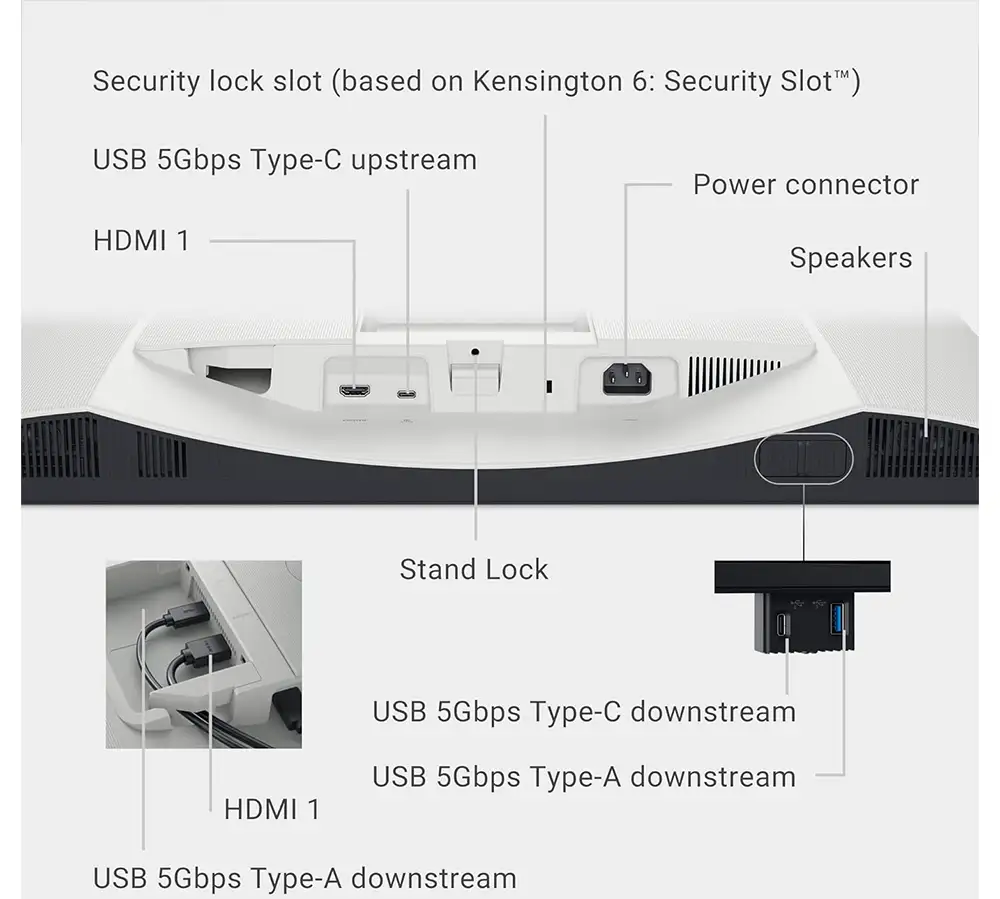 Security lock slot (based on Kensington 6: Security Slot™)

USB 5Gbps Type-C upstream

Power connector

HDMI 1

Speakers

Stand Lock

USB 5Gbps Type-C downstream

USB 5Gbps Type-A downstream

HDMI 1

USB 5Gbps Type-A downstream